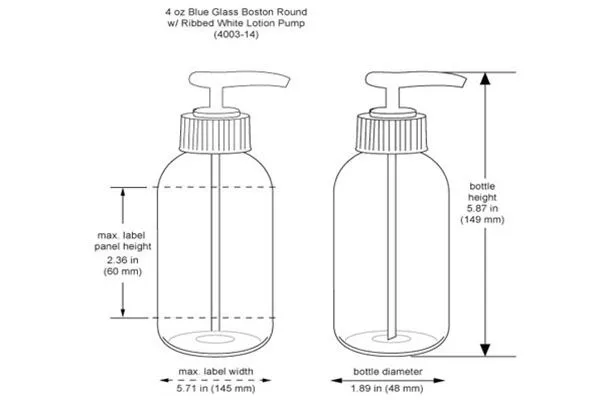 4 oz Blue Glass Boston Round
w/ Ribbed White Lotion Pump
(4003-14)

max. label panel height
2.36 in
(60 mm)

bottle height
5.87 in
(149 mm)

max. label width
5.71 in (145 mm)

bottle diameter
1.89 in (48 mm)